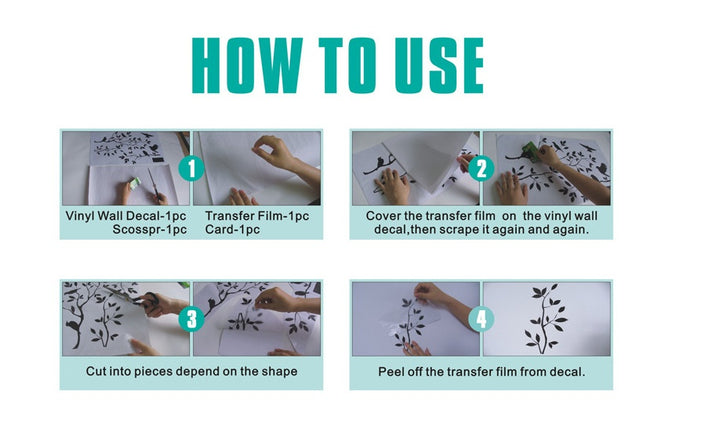 HOW TO USE

1

Vinyl Wall Decal-1pc
Scosspr-1pc

Transfer Film-1pc
Card-1pc

2

Cover the transfer film on the vinyl wall decal,then scrape it again and again.

3

Cut into pieces depend on the shape

4

Peel off the transfer film from decal.